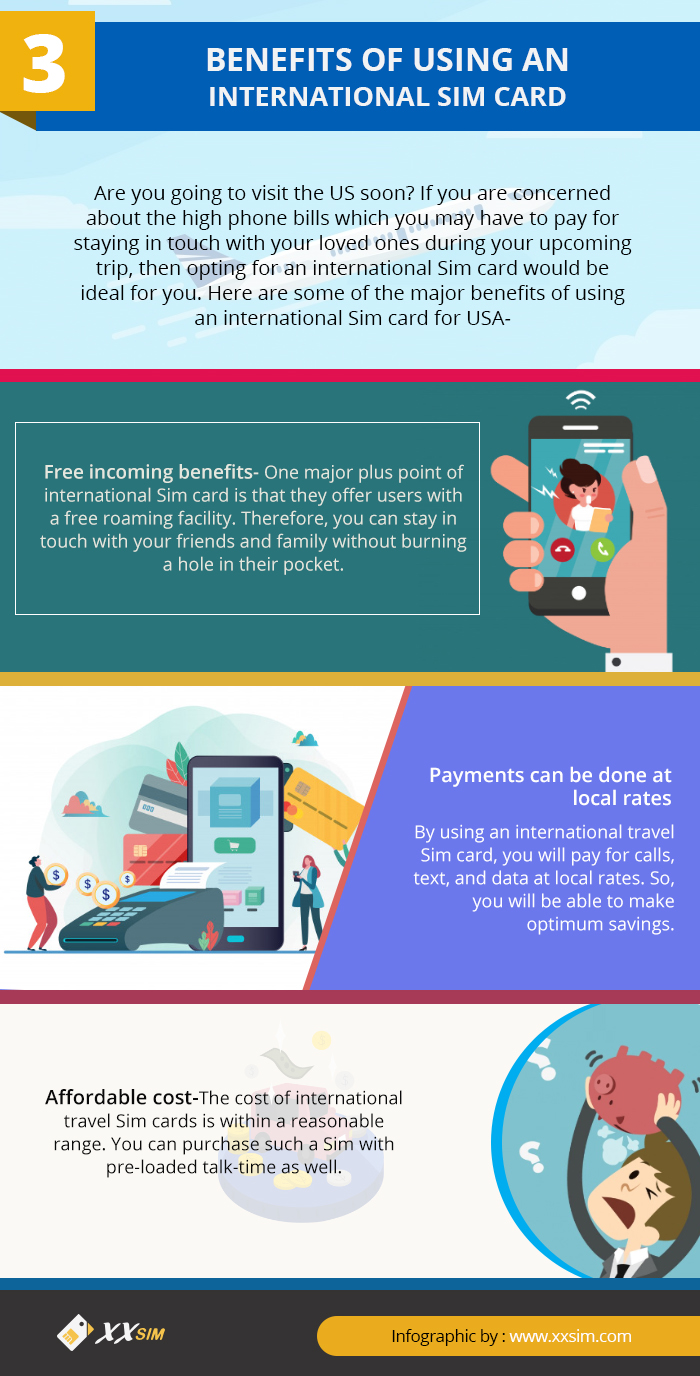 3

BENEFITS OF USING AN INTERNATIONAL SIM CARD

Are you going to visit the US soon? If you are concerned about the high phone bills which you may have to pay for staying in touch with your loved ones during your upcoming trip, then opting for an international Sim card would be ideal for you. Here are some of the major benefits of using an international Sim card for USA-

Free incoming benefits- One major plus point of international Sim card is that they offer users with a free roaming facility. Therefore, you can stay in touch with your friends and family without burning a hole in their pocket.

Payments can be done at local rates

By using an international travel Sim card, you will pay for calls, text, and data at local rates. So, you will be able to make optimum savings.

Affordable cost-The cost of international travel Sim cards is within a reasonable range. You can purchase such a Sim with pre-loaded talk-time as well.

XXSIM

Infographic by : www.xxsim.com